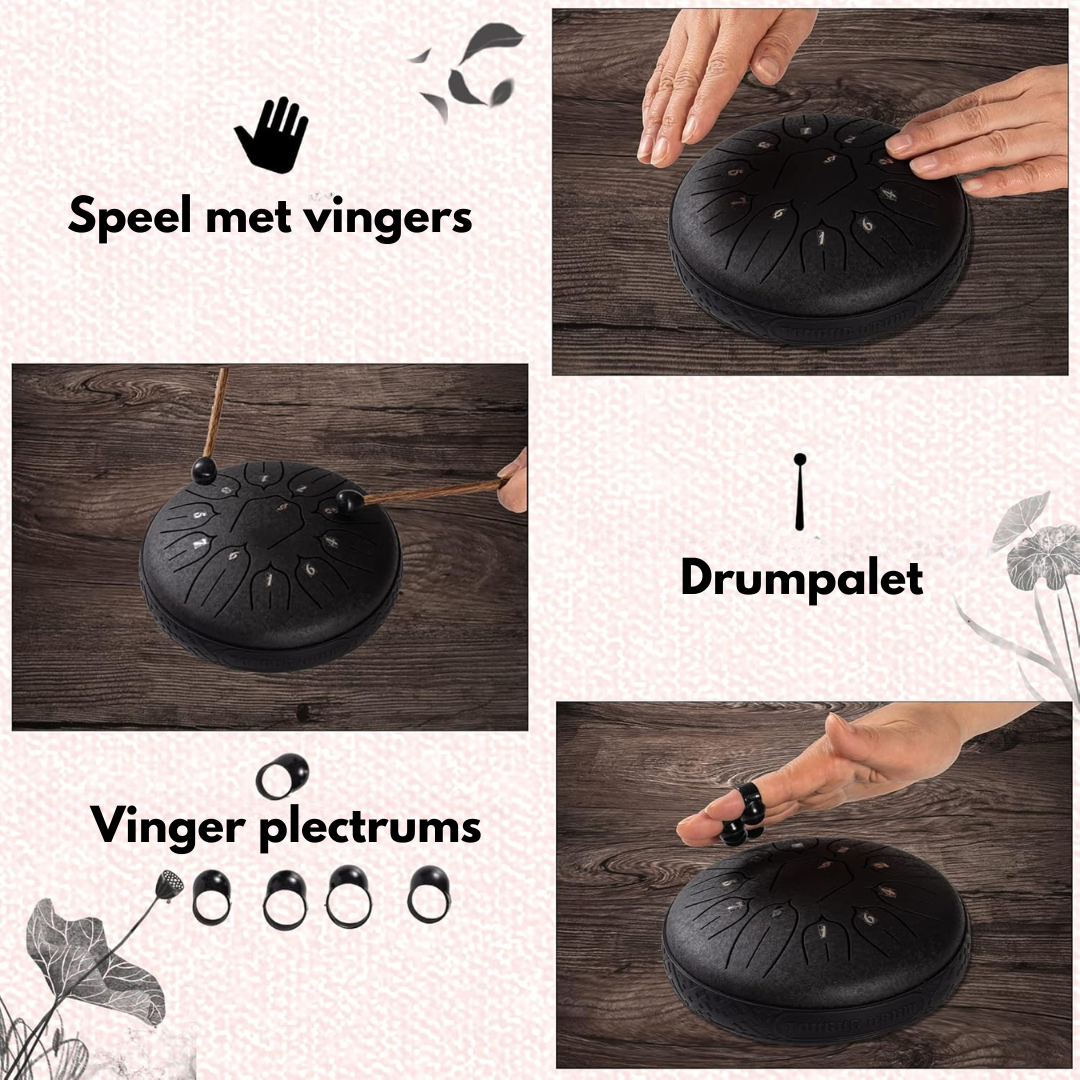 Speel met vingers

Drumpalet

Vinger plectrums